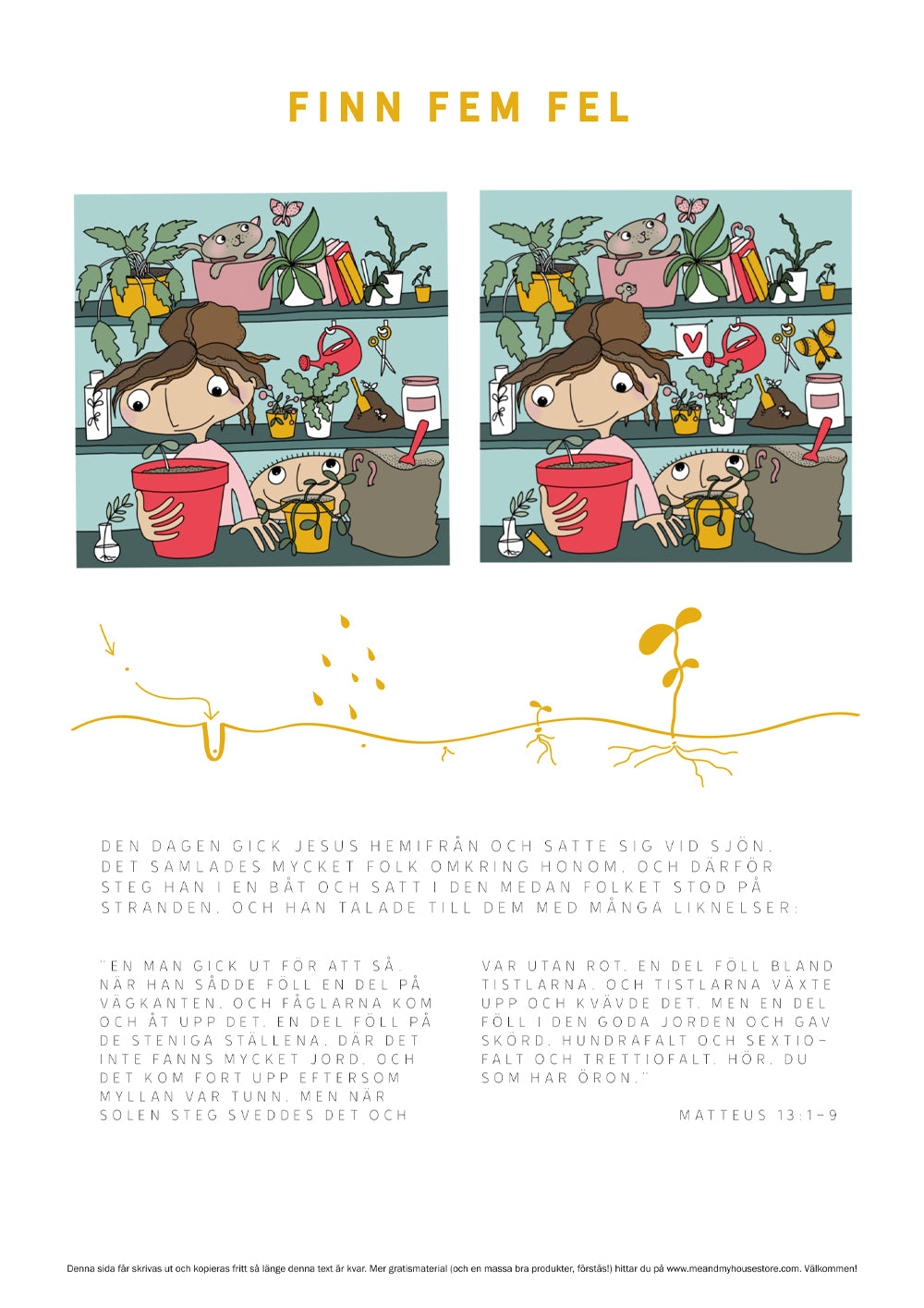 FINN FEM FEL

DEN DAGEN GICK JESUS HEMIFRÅN OCH SATTE SIG VID SJÖN. DET SAMLADES MYCKET FOLK OMKRING HONOM, OCH DÄRFÖR STEG HAN I EN BÅT OCH SATT I DEN MEDAN FOLKET STOD PÅ STRANDEN. OCH HAN TALADE TILL DEM MED MÅNGA LIKNELSER:

"EN MAN GICK UT FÖR ATT SÅ. NÄR HAN SÅDDE FÖLL EN DEL PÅ VÄGKANTEN, OCH FÅGLARNA KOM OCH ÅT UPP DET. EN DEL FÖLL PÅ DE STENIGA STÄLLENA, DÄR DET INTE FANNS MYCKET JORD, OCH DET KOM FORT UPP EFTERSOM MYLLAN VAR TUNN. MEN NÄR SOLEN STEG SVEDDES DET OCH

VAR UTAN ROT. EN DEL FÖLL BLAND TISTLARNA, OCH TISTLARNA VÄXTE UPP OCH KVÄVDE DET. MEN EN DEL FÖLL I DEN GODA JORDEN OCH GAV SKÖRD, HUNDRAFALT OCH SEXTIOFALT OCH TRETTIOFALT. HÖR, DU SOM HAR ÖRON."

MATTEUS 13:1-9

Denna sida får skrivas ut och kopieras fritt så länge denna text är kvar. Mer gratismaterial (och en massa bra produkter, förstås!) hittar du på www.meandmyhousestore.com. Välkommen!